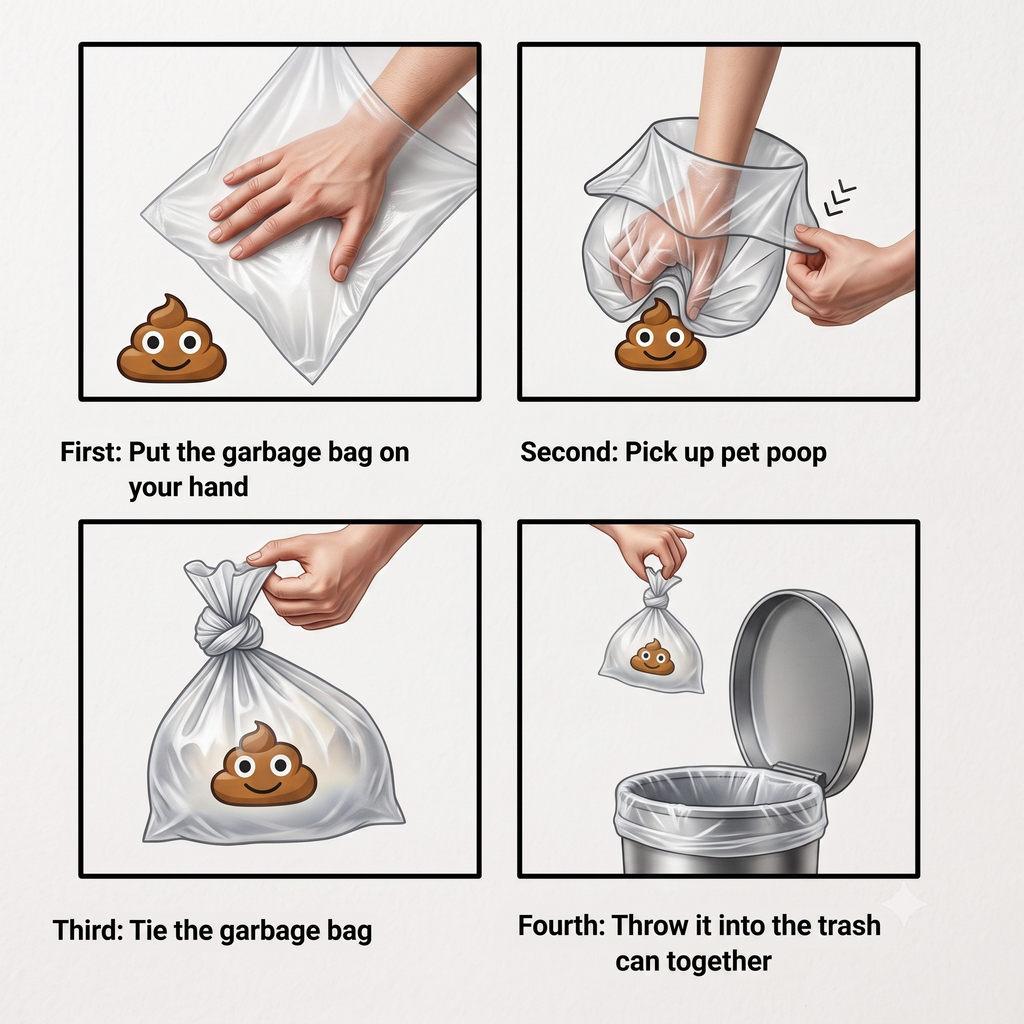 First: Put the garbage bag on your hand

Second: Pick up pet poop

Third: Tie the garbage bag

Fourth: Throw it into the trash can together